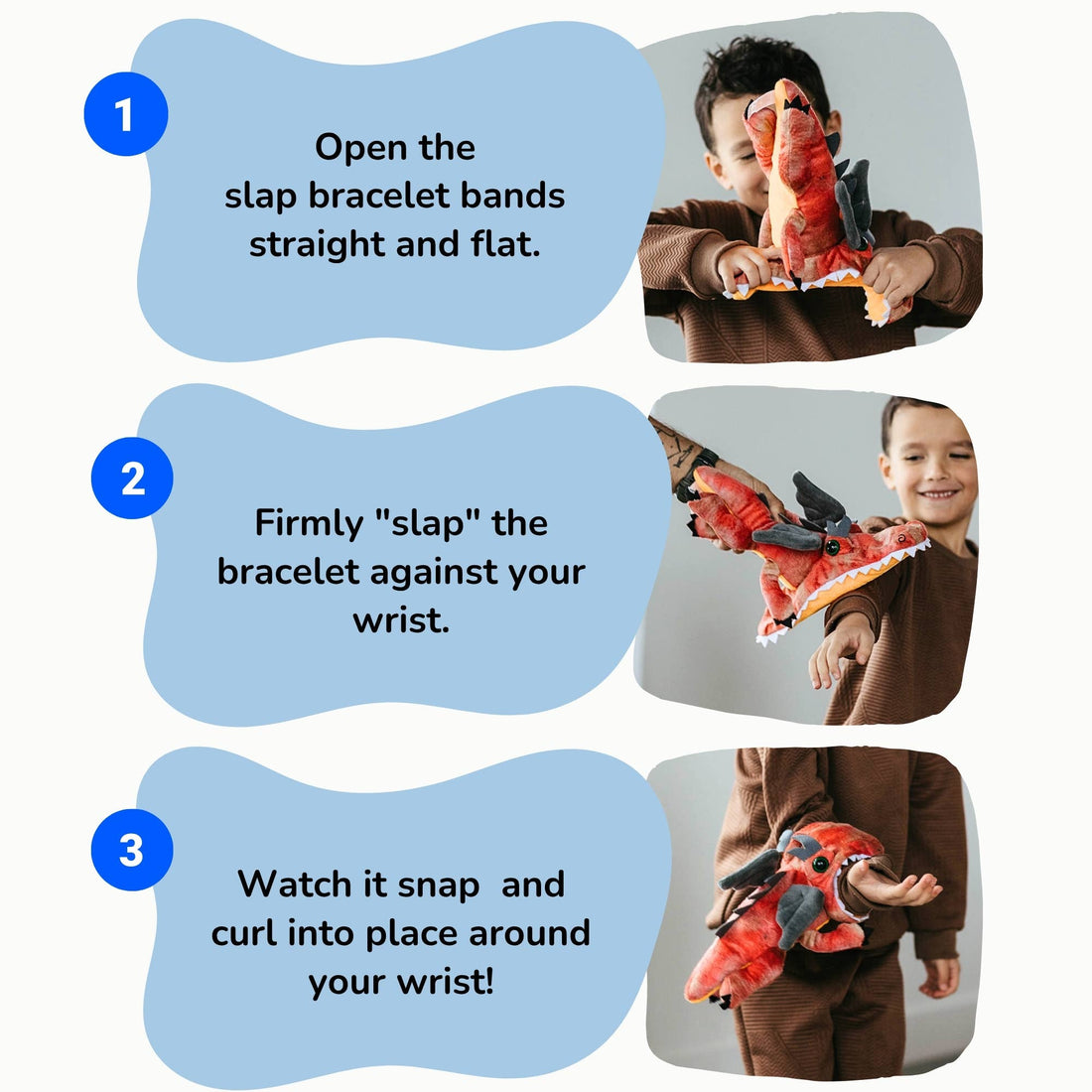 1

Open the slap bracelet bands straight and flat.

2

Firmly "slap" the bracelet against your wrist.

3

Watch it snap and curl into place around your wrist!