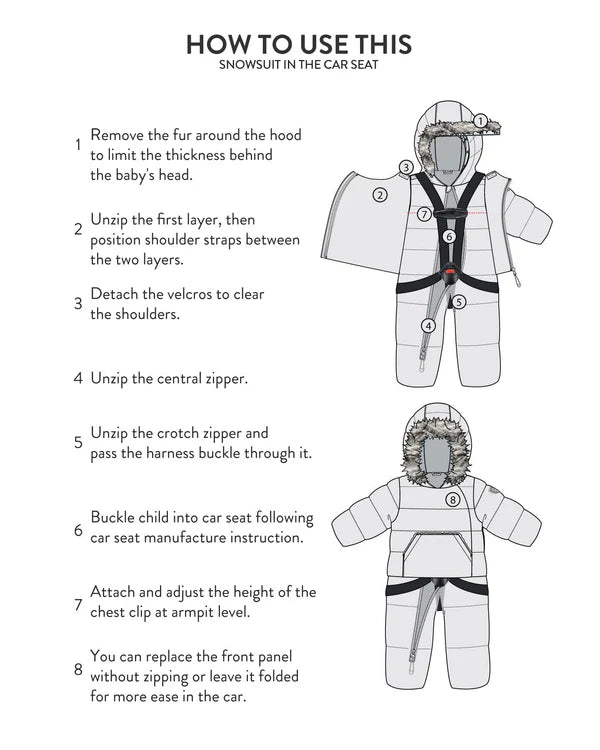 HOW TO USE THIS
SNOWSUIT IN THE CAR SEAT

1 Remove the fur around the hood to limit the thickness behind the baby's head.

2 Unzip the first layer, then position shoulder straps between the two layers.

3 Detach the velcros to clear the shoulders.

4 Unzip the central zipper.

5 Unzip the crotch zipper and pass the harness buckle through it.

6 Buckle child into car seat following car seat manufacture instruction.

7 Attach and adjust the height of the chest clip at armpit level.

8 You can replace the front panel without zipping or leave it folded for more ease in the car.

1
3
2
7
6
5
4
8